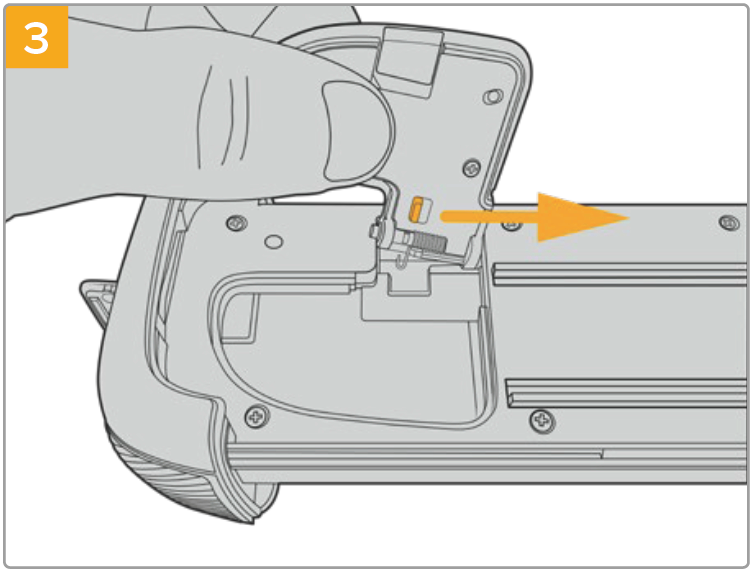 3