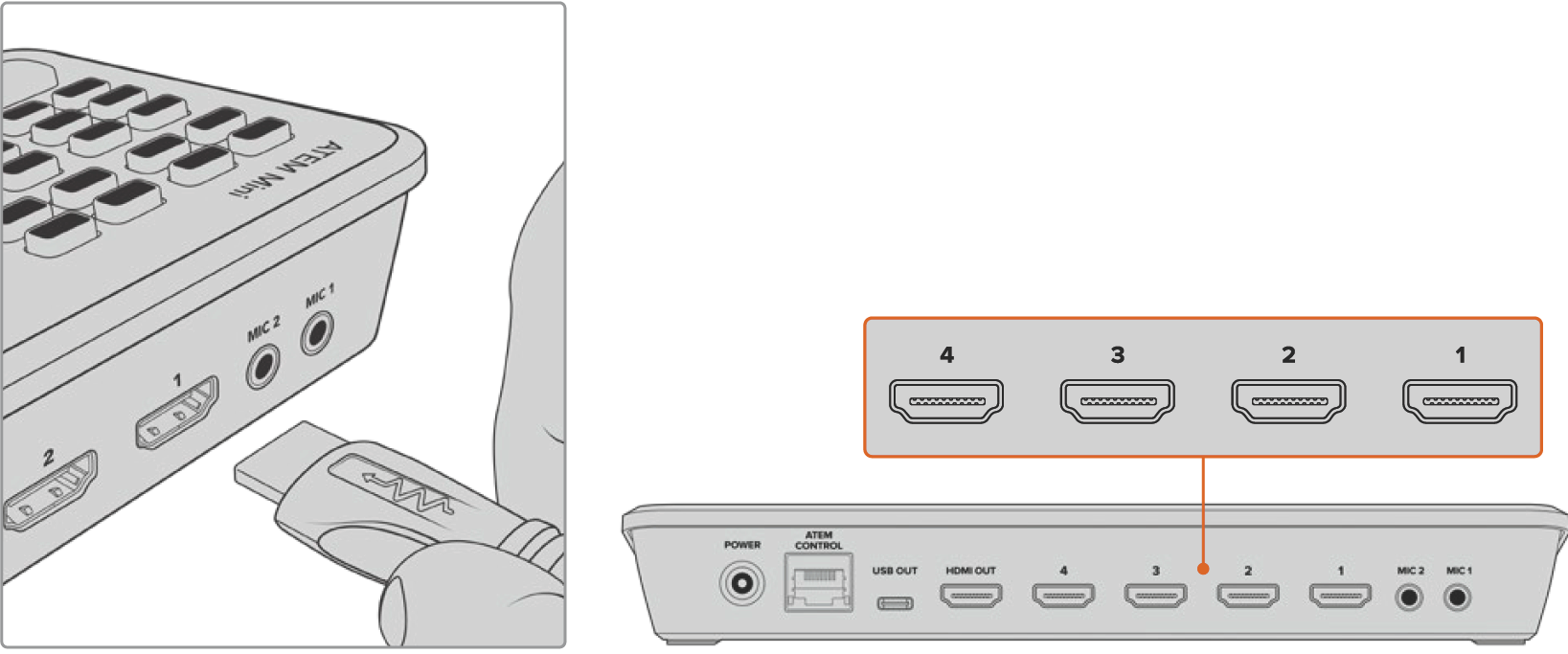 ATEM Mini

MIC 2 MIC 1

1

2

4 3 2 1

POWER ATEM CONTROL USB OUT HDMI OUT 4 3 2 1 MIC 2 MIC 1