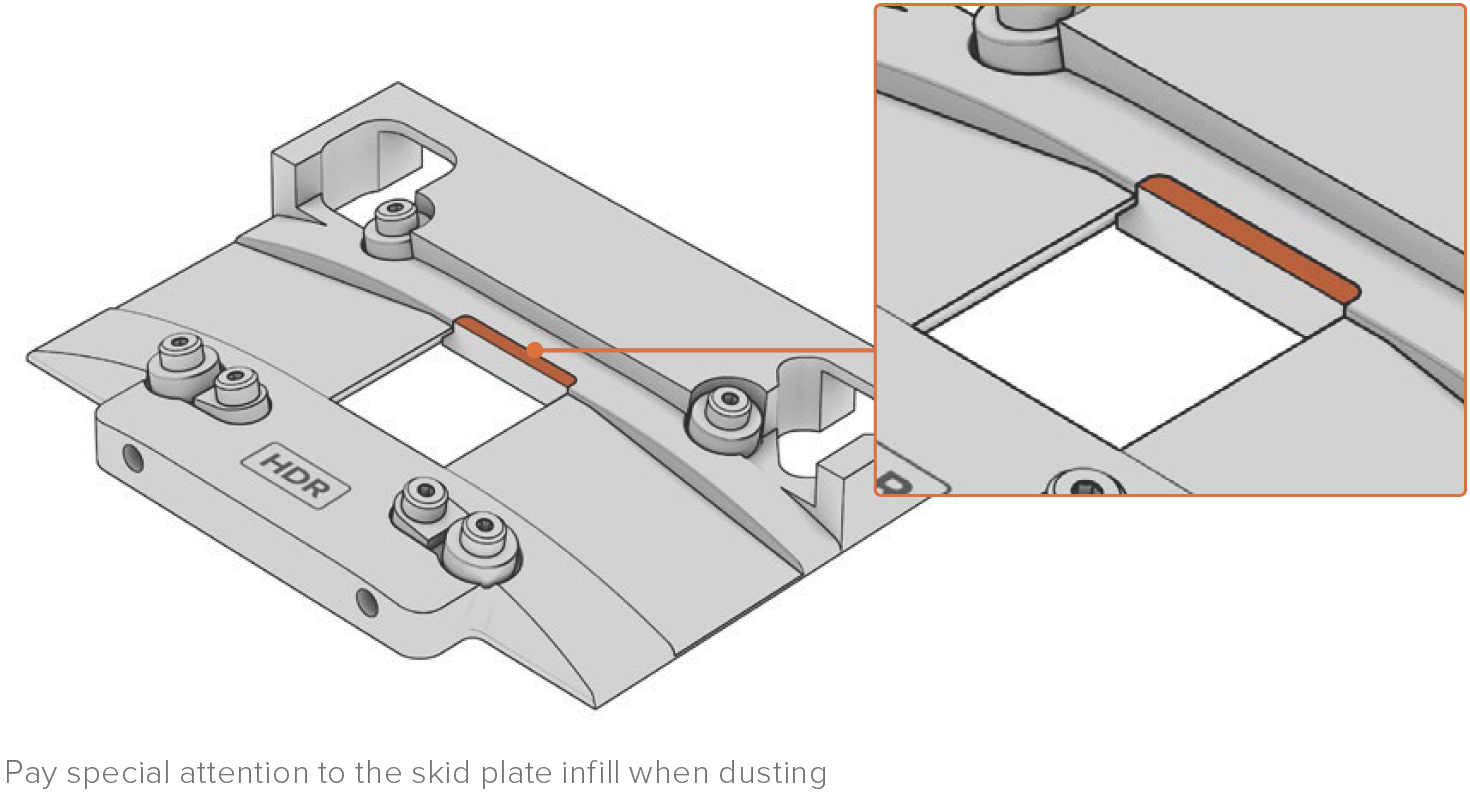 HDR

Pay special attention to the skid plate infill when dusting