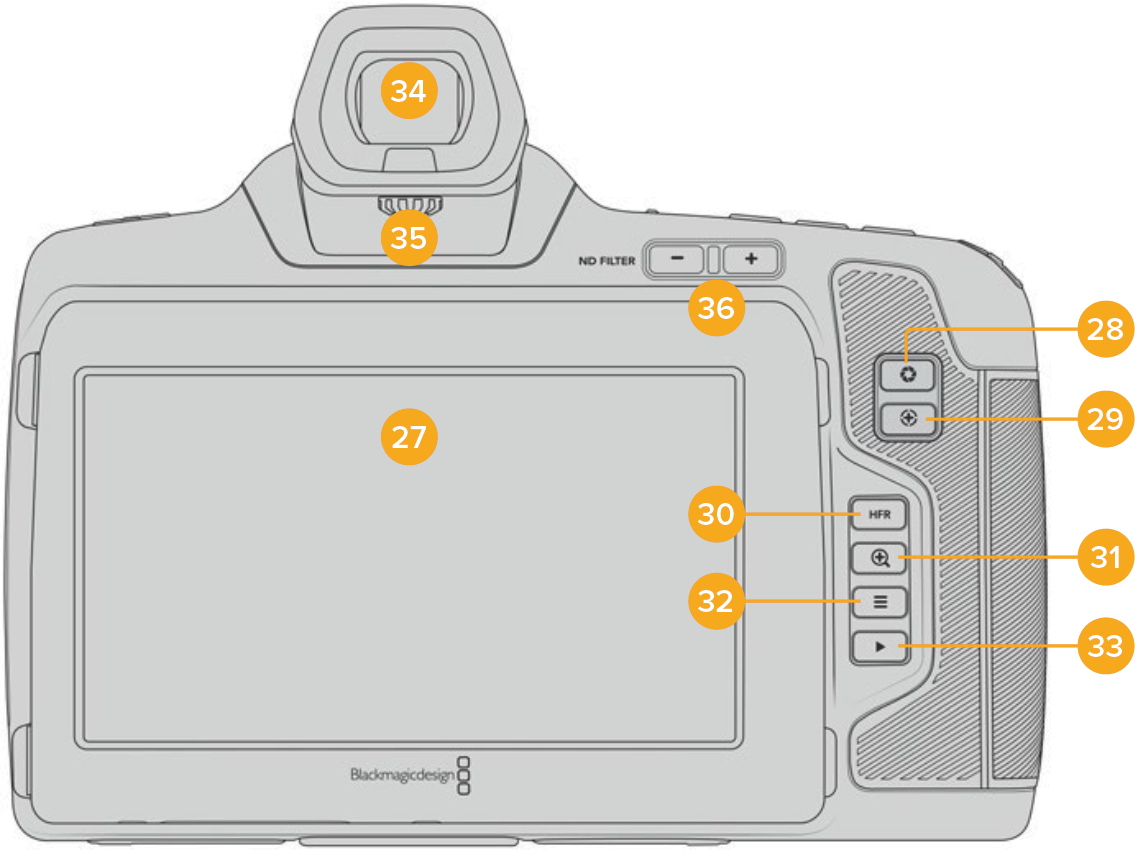 34
35
ND FILTER
−
+
36
28
29
27
30
HFR
31
32
33
Blackmagicdesign