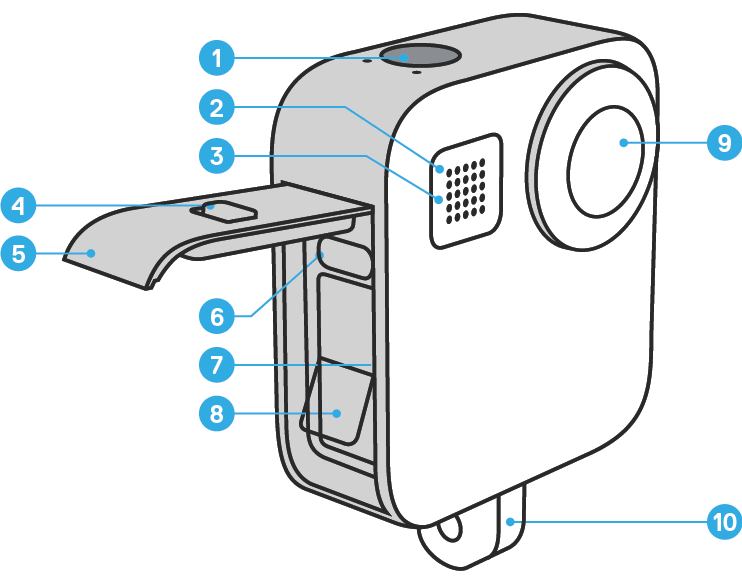 1
2
3
4
5
6
7
8
9
10