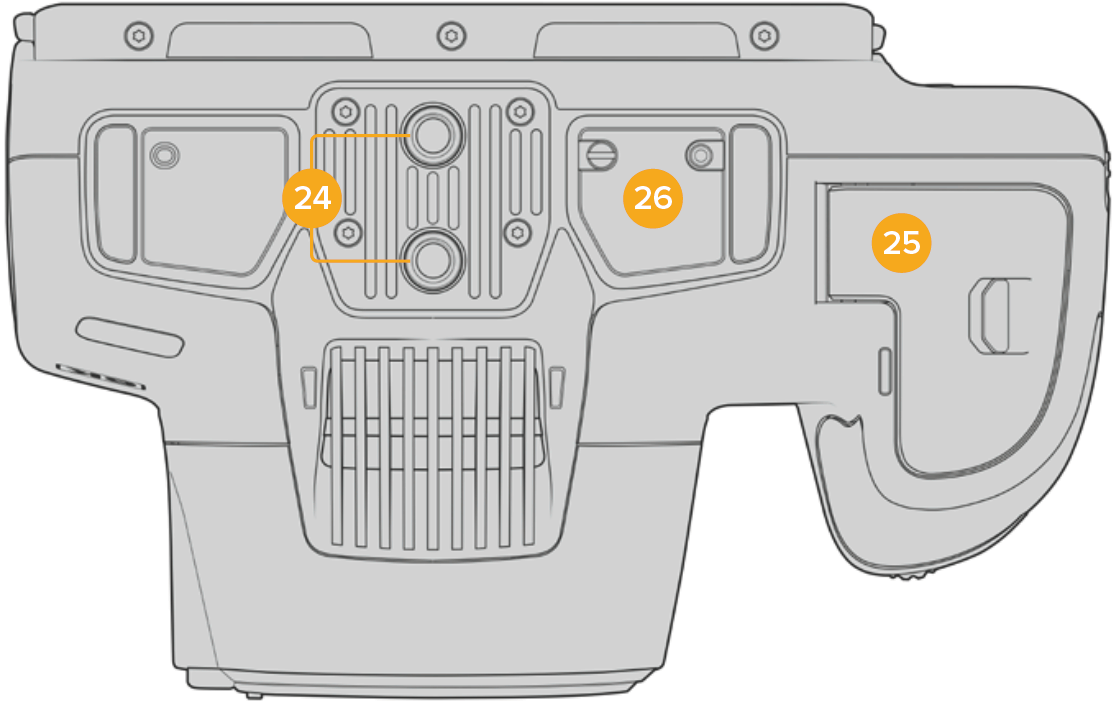 24
26
25