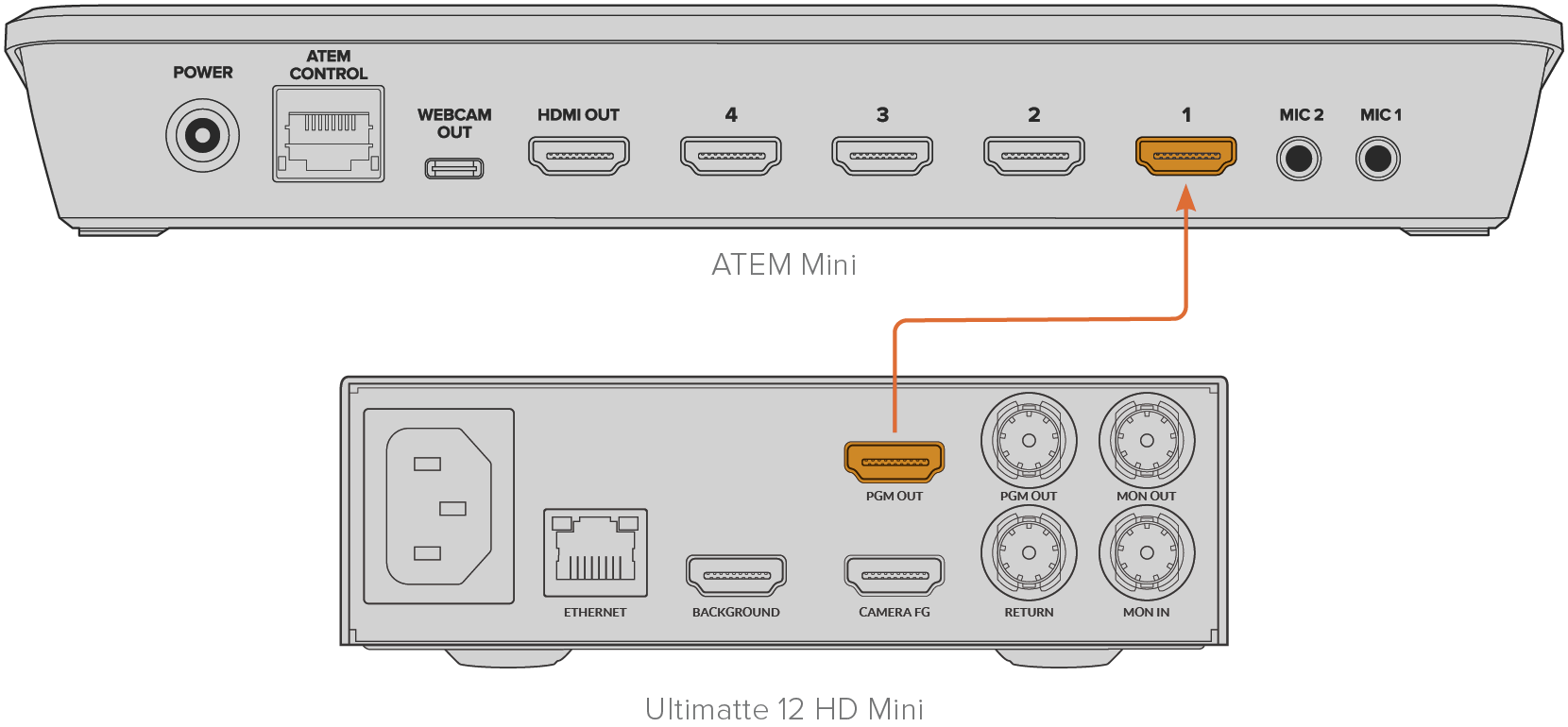 POWER

ATEM CONTROL

WEBCAM OUT

HDMI OUT

4

3

2

1

MIC 2

MIC 1

ATEM Mini

PGM OUT

PGM OUT

MON OUT

ETHERNET

BACKGROUND

CAMERA FG

RETURN

MON IN

Ultimatte 12 HD Mini