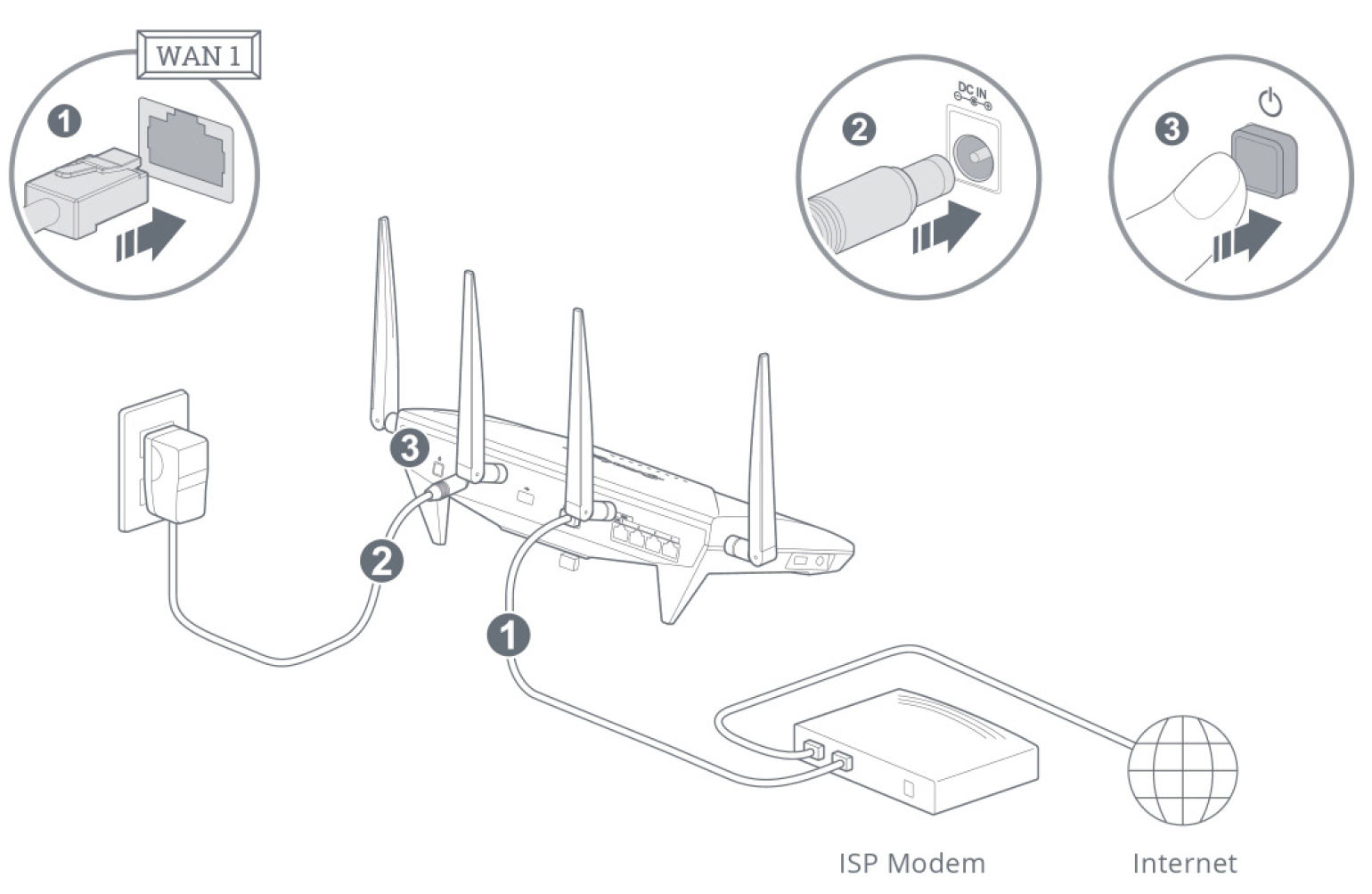 WAN 1

1

2

DC IN

3

3

2

1

ISP Modem

Internet