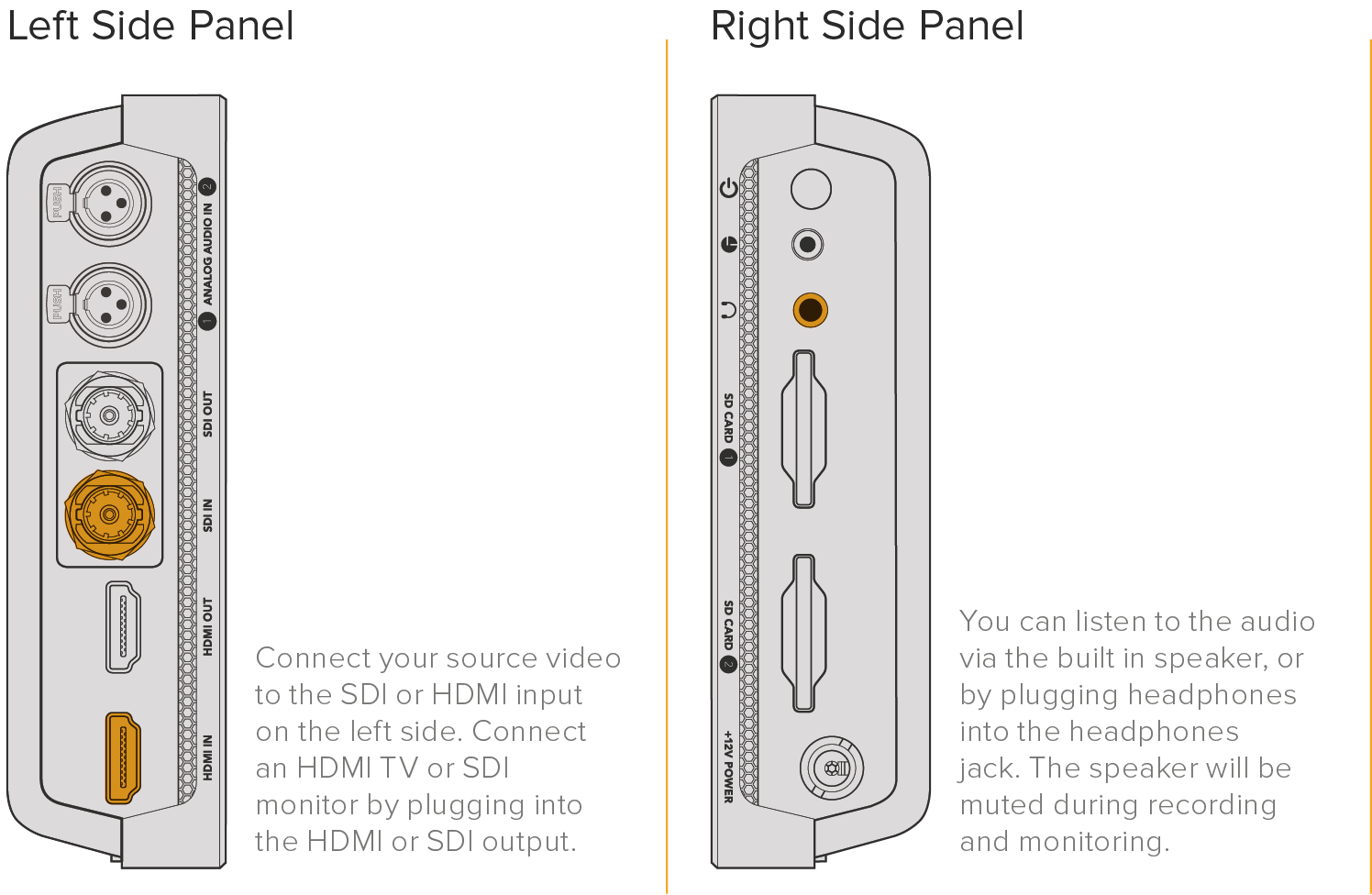 Left Side Panel

PUSH

PUSH

2 ANALOG AUDIO IN 1

SDI OUT

SDI IN

HDMI OUT

HDMI IN

Connect your source video to the SDI or HDMI input on the left side. Connect an HDMI TV or SDI monitor by plugging into the HDMI or SDI output.

Right Side Panel

SD CARD 1

SD CARD 2

+12V POWER

You can listen to the audio via the built in speaker, or by plugging headphones into the headphones jack. The speaker will be muted during recording and monitoring.